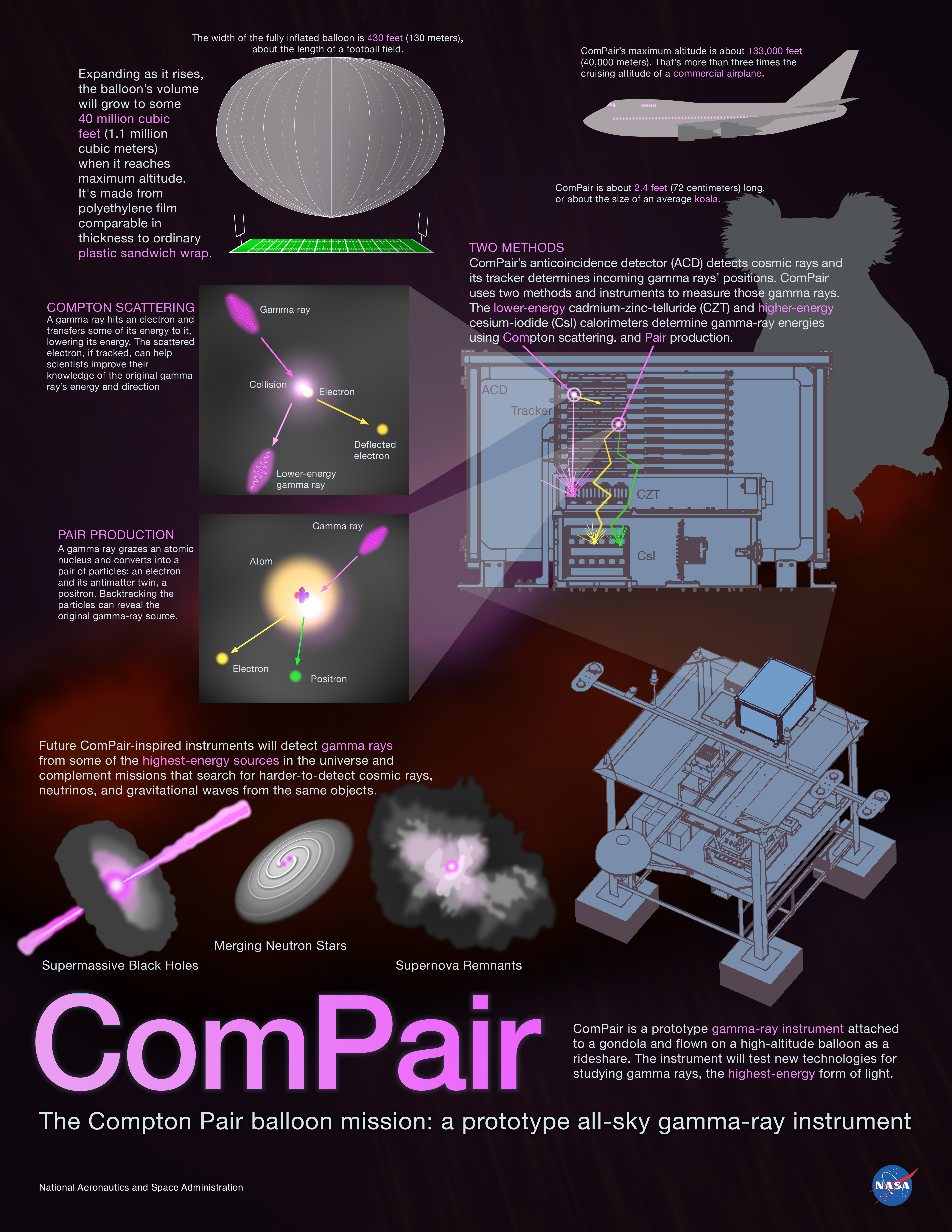 The width of the fully inflated balloon is 430 feet (130 meters), about the length of a football field.

Expanding as it rises, the balloon's volume will grow to some 40 million cubic feet (1.1 million cubic meters) when it reaches maximum altitude. It's made from polyethylene film comparable in thickness to ordinary plastic sandwich wrap.

ComPair's maximum altitude is about 133,000 feet (40,000 meters). That's more than three times the cruising altitude of a commercial airplane.

ComPair is about 2.4 feet (72 centimeters) long, or about the size of an average koala.

TWO METHODS
ComPair's anticoincidence detector (ACD) detects cosmic rays and its tracker determines incoming gamma rays' positions. ComPair uses two methods and instruments to measure those gamma rays. The lower-energy cadmium-zinc-telluride (CZT) and higher-energy cesium-iodide (CsI) calorimeters determine gamma-ray energies using Compton scattering. and Pair production.

ACD
Tracker
CZT
CsI

COMPTON SCATTERING
A gamma ray hits an electron and transfers some of its energy to it, lowering its energy. The scattered electron, if tracked, can help scientists improve their knowledge of the original gamma ray's energy and direction

Gamma ray
Collision
Electron
Deflected electron
Lower-energy gamma ray

PAIR PRODUCTION
A gamma ray grazes an atomic nucleus and converts into a pair of particles: an electron and its antimatter twin, a positron. Backtracking the particles can reveal the original gamma-ray source.

Gamma ray
Atom
Electron
Positron

Future ComPair-inspired instruments will detect gamma rays from some of the highest-energy sources in the universe and complement missions that search for harder-to-detect cosmic rays, neutrinos, and gravitational waves from the same objects.

Supermassive Black Holes
Merging Neutron Stars
Supernova Remnants

ComPair

ComPair is a prototype gamma-ray instrument attached to a gondola and flown on a high-altitude balloon as a rideshare. The instrument will test new technologies for studying gamma rays, the highest-energy form of light.

The Compton Pair balloon mission: a prototype all-sky gamma-ray instrument

National Aeronautics and Space Administration

NASA